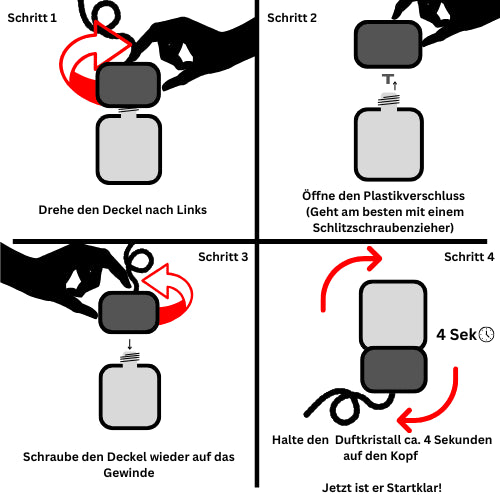 Schritt 1

Drehe den Deckel nach Links

Schritt 2

Öffne den Plastikverschluss
(Geht am besten mit einem Schlitzschraubenzieher)

Schritt 3

Schraube den Deckel wieder auf das Gewinde

Schritt 4

4 Sek

Halte den Duftkristall ca. 4 Sekunden auf den Kopf

Jetzt ist er Startklar!