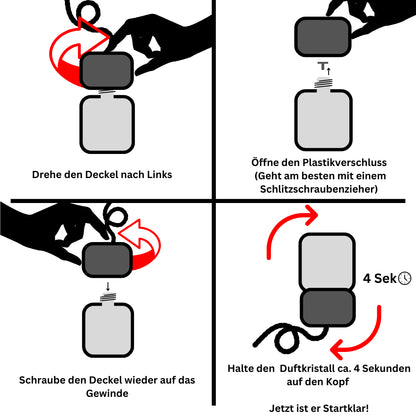 Drehe den Deckel nach Links

Öffne den Plastikverschluss (Geht am besten mit einem Schlitzschraubenzieher)

Schraube den Deckel wieder auf das Gewinde

4 Sek

Halte den  Duftkristall ca. 4 Sekunden auf den Kopf

Jetzt ist er Startklar!