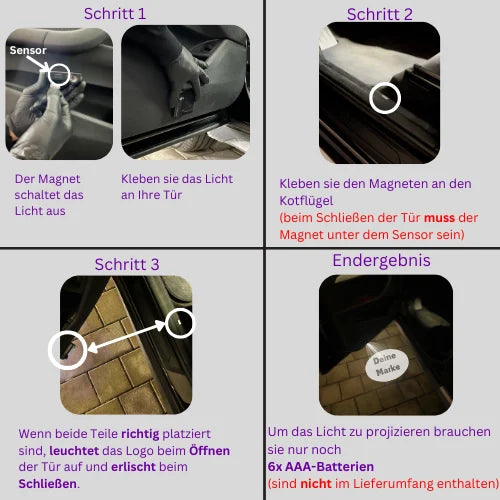 Schritt 1

Sensor

Der Magnet schaltet das Licht aus

Kleben sie das Licht an Ihre Tür

Schritt 2

Kleben sie den Magneten an den Kotflügel
(beim Schließen der Tür muss der Magnet unter dem Sensor sein)

Schritt 3

Wenn beide Teile richtig platziert sind, leuchtet das Logo beim Öffnen der Tür auf und erlischt beim Schließen.

Endergebnis

Deine Marke

Um das Licht zu projizieren brauchen sie nur noch
6x AAA-Batterien
(sind nicht im Lieferumfang enthalten)